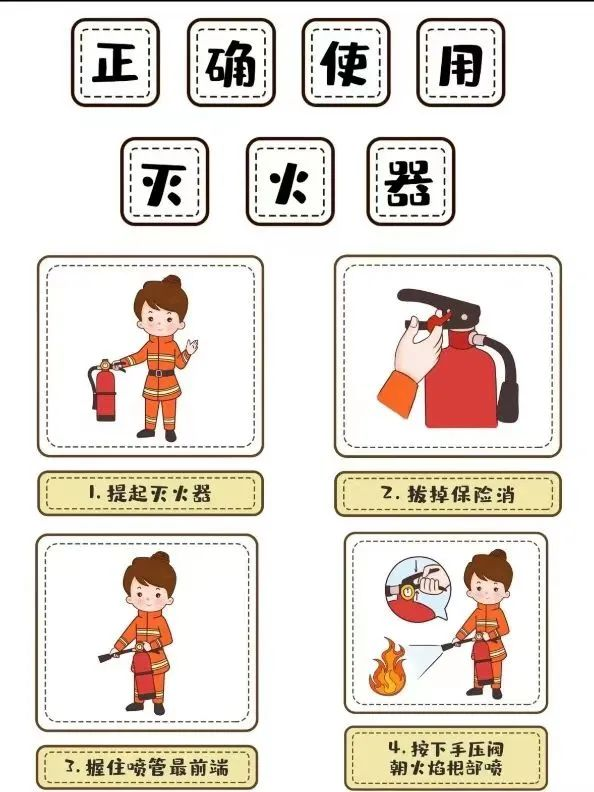 正确使用

灭火器

1. 提起灭火器

2. 拔掉保险消

3. 握住喷管最前端

4. 按下手压阀
朝火焰根部喷