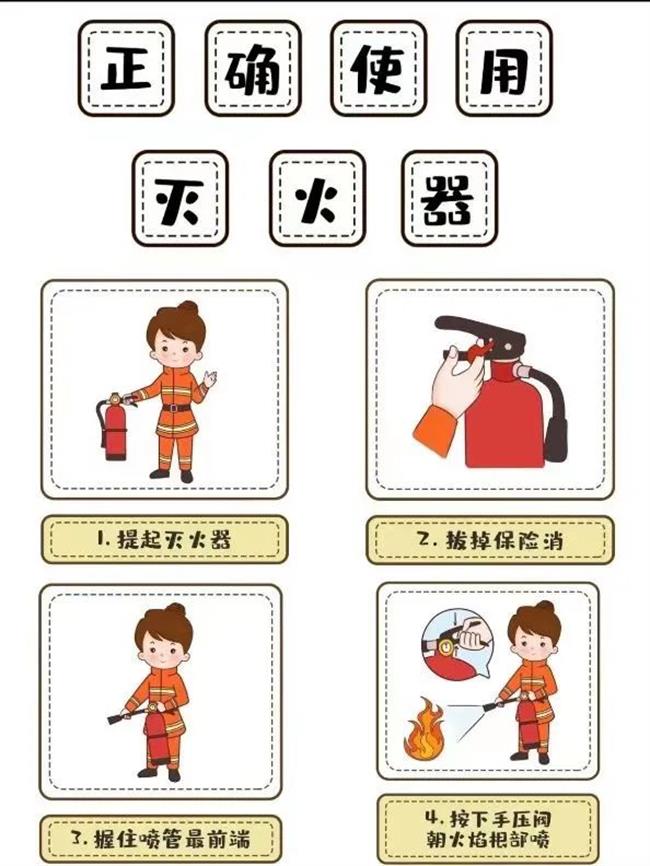 正确使用
灭火器

1. 提起灭火器

2. 拔掉保险消

3. 握住喷管最前端

4. 按下手压阀
朝火焰根部喷